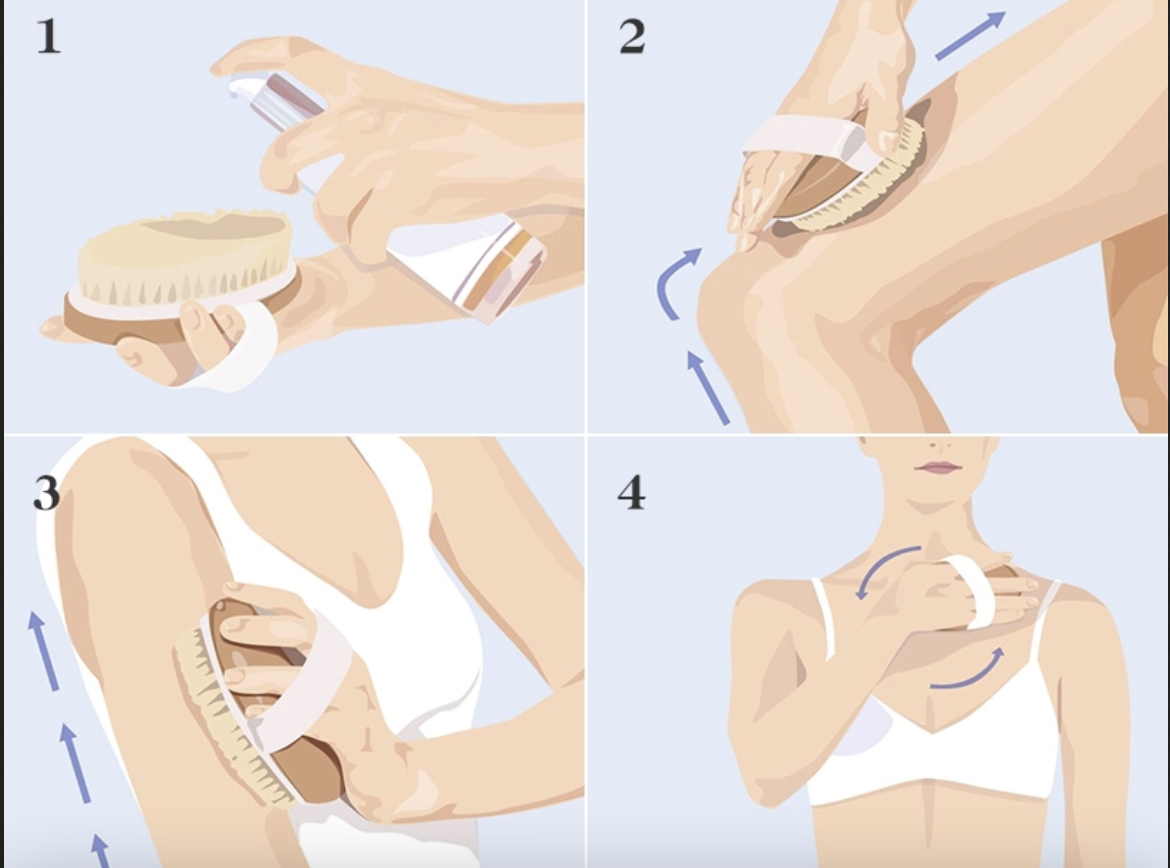 1

2

3

4