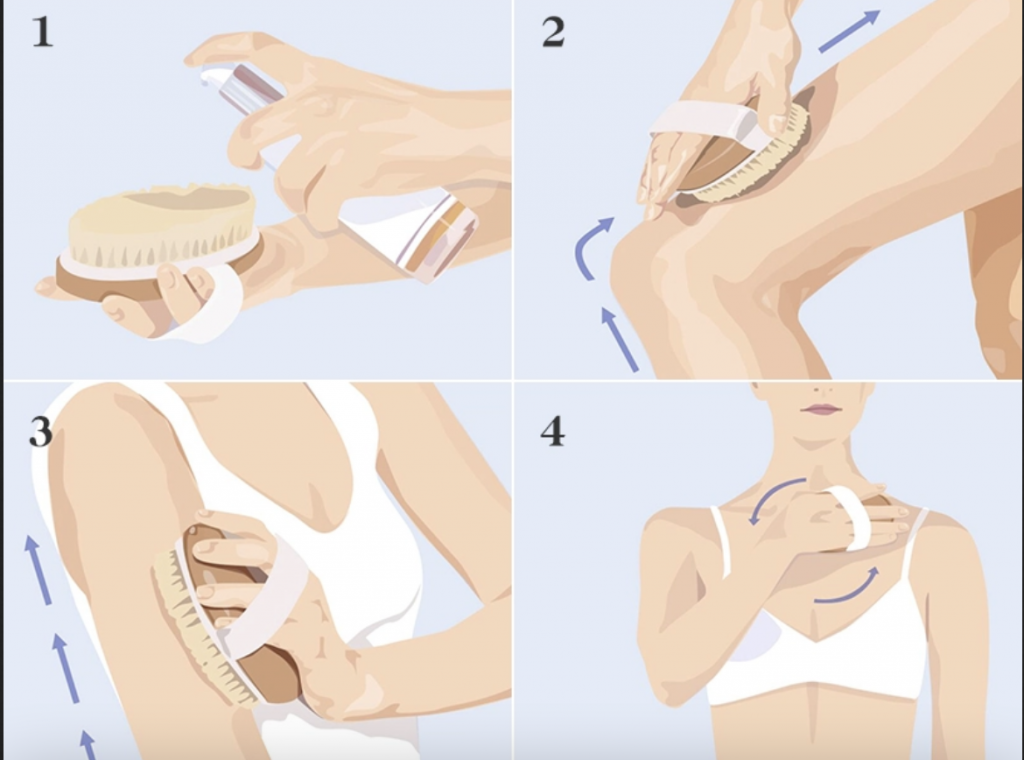 1

2

3

4