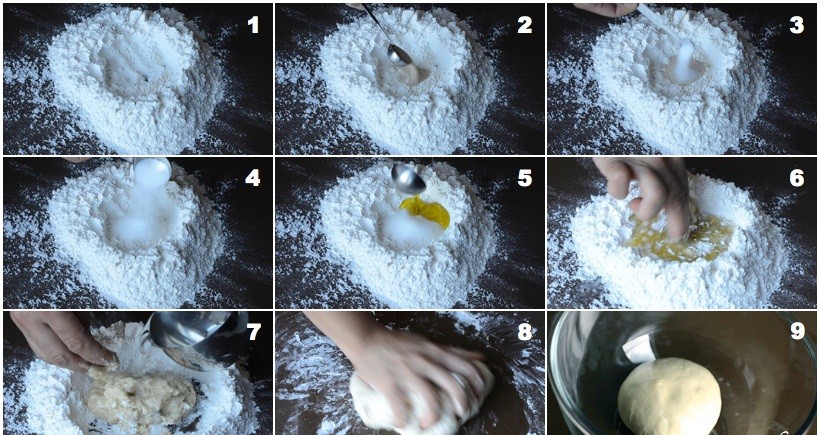 1
2
3
4
5
6
7
8
9