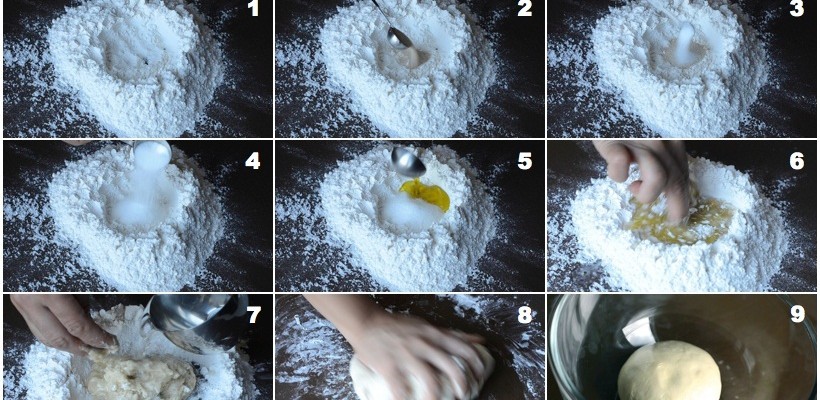 1
2
3
4
5
6
7
8
9