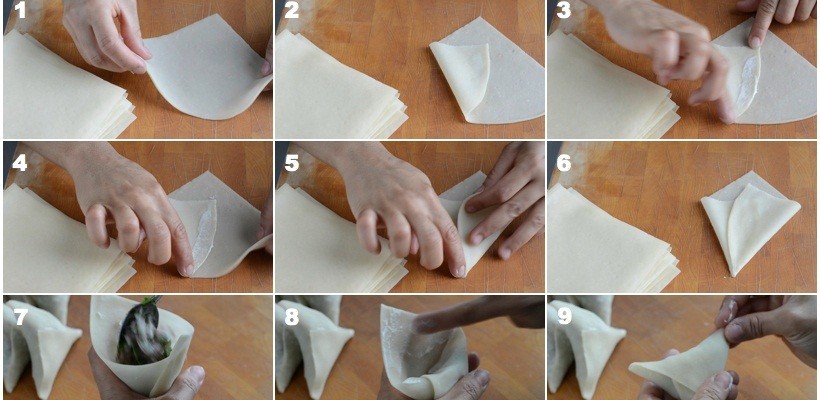 1
2
3
4
5
6
7
8
9