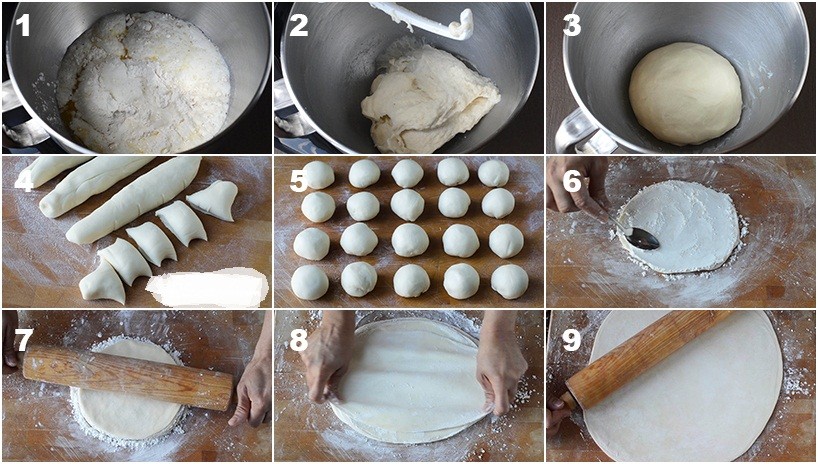 1
2
3
4
5
6
7
8
9