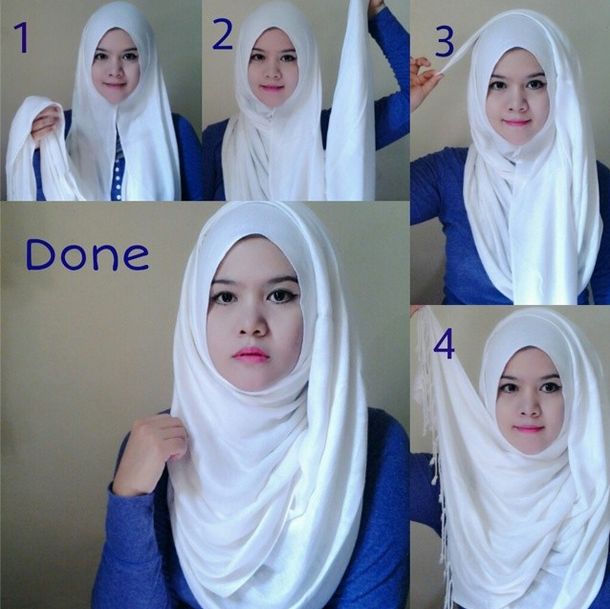 1

2

3

Done

4