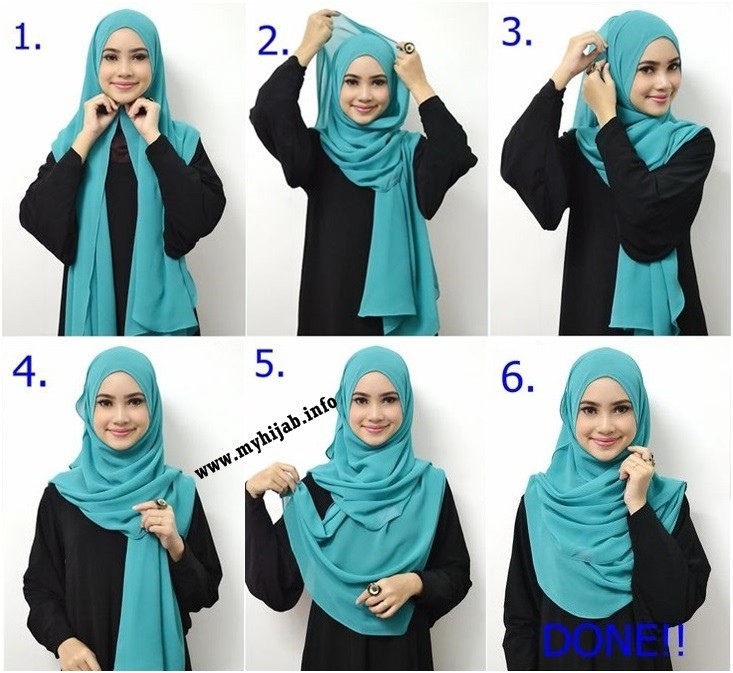 1.

2.

3.

4.

www.myhijab.info

5.

6.

DONE!!