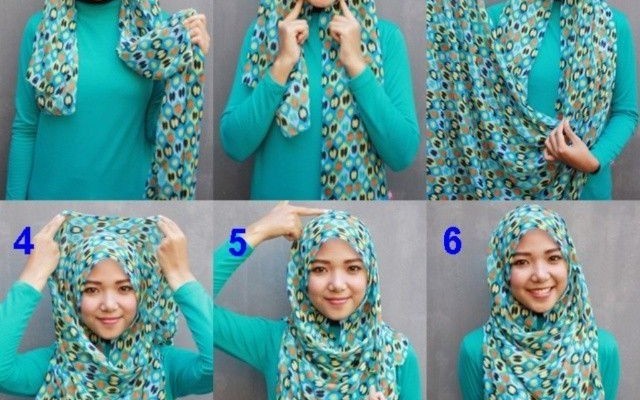 4

5

6