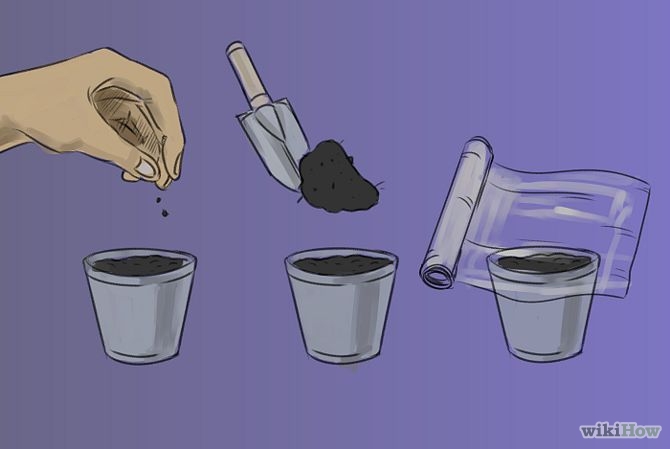 wikiHow