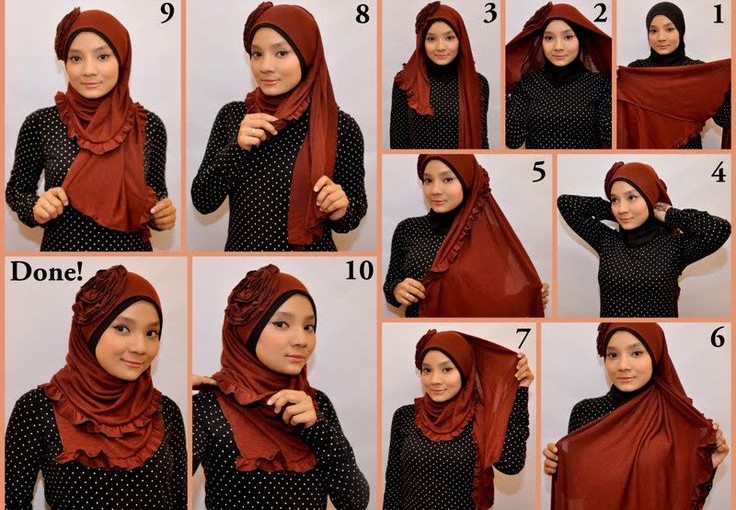 9

8

3

2

1

5

4

Done!

10

7

6