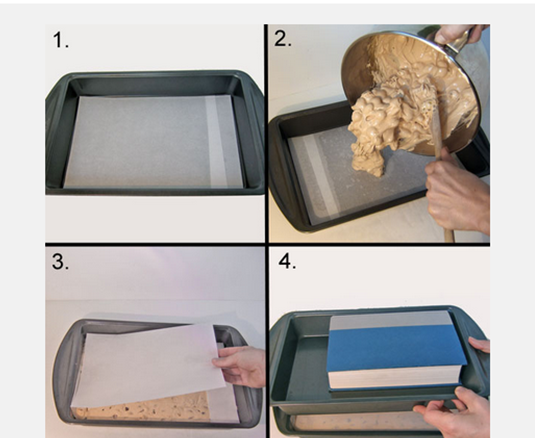 1.

2.

3.

4.