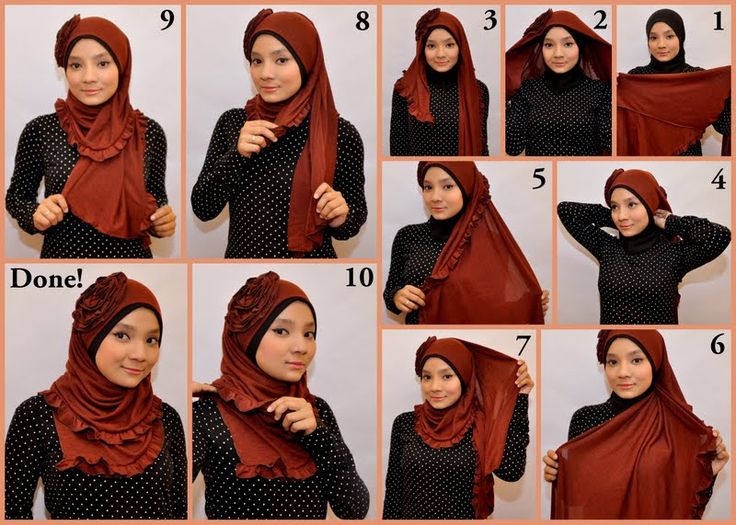 9

8

3

2

1

5

4

Done!

10

7

6